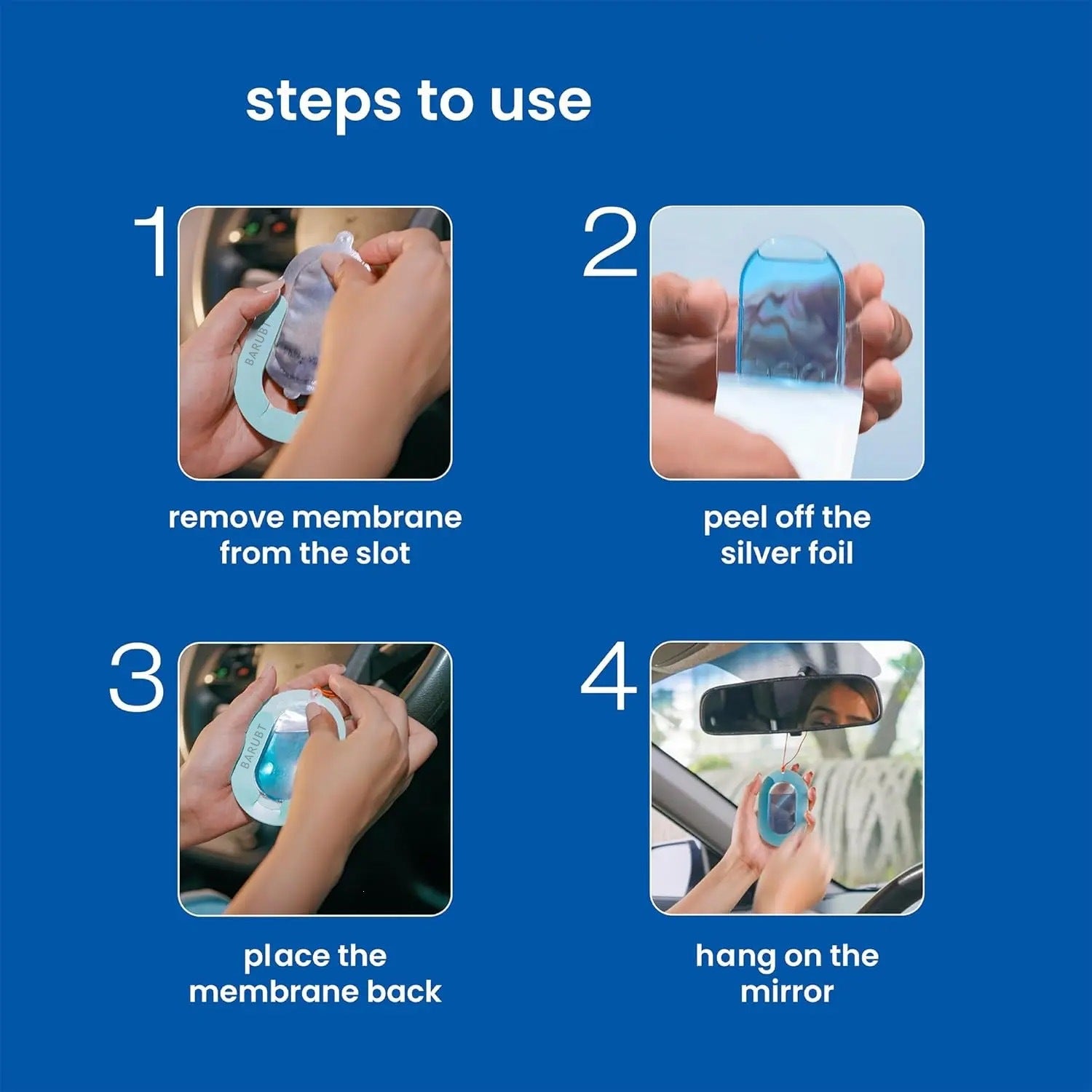 steps to use

1

BARUBT

remove membrane from the slot

2

peel off the silver foil

3

BARUBT

place the membrane back

4

hang on the mirror